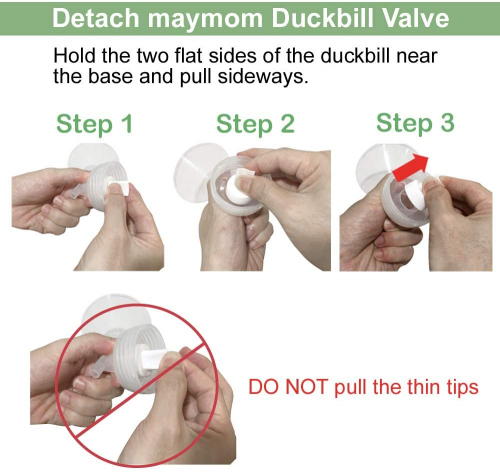 Detach maymom Duckbill Valve

Hold the two flat sides of the duckbill near the base and pull sideways.

Step 1

Step 2

Step 3

DO NOT pull the thin tips