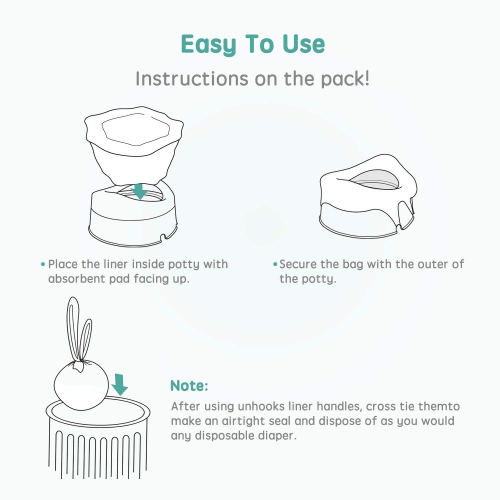 Easy To Use

Instructions on the pack!

• Place the liner inside potty with absorbent pad facing up.

• Secure the bag with the outer of the potty.

Note:

After using unhooks liner handles, cross tie themto make an airtight seal and dispose of as you would any disposable diaper.