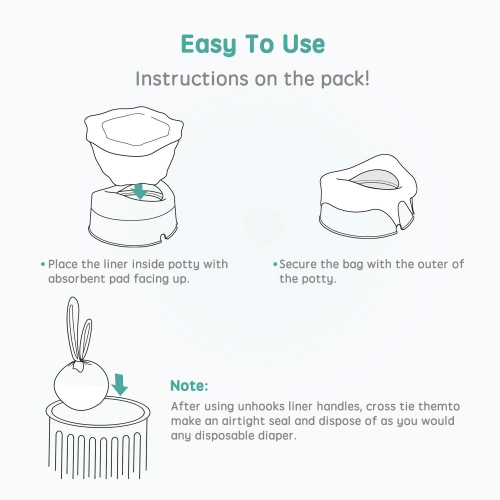 Easy To Use

Instructions on the pack!

• Place the liner inside potty with absorbent pad facing up.

• Secure the bag with the outer of the potty.

Note:

After using unhooks liner handles, cross tie themto make an airtight seal and dispose of as you would any disposable diaper.