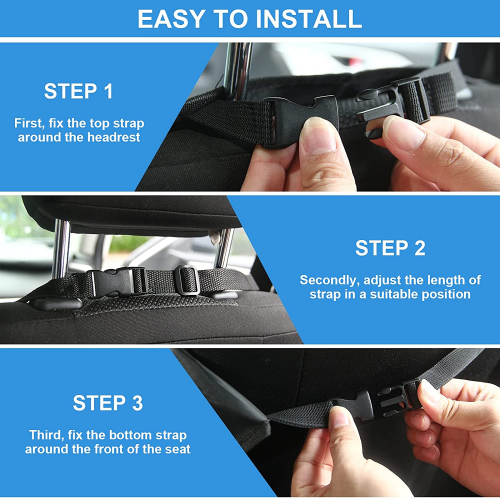 EASY TO INSTALL

STEP 1

First, fix the top strap around the headrest

STEP 2

Secondly, adjust the length of strap in a suitable position

STEP 3

Third, fix the bottom strap around the front of the seat