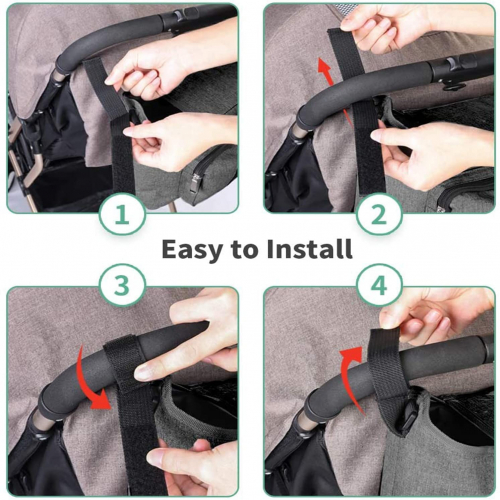 1

2

Easy to Install

3

4