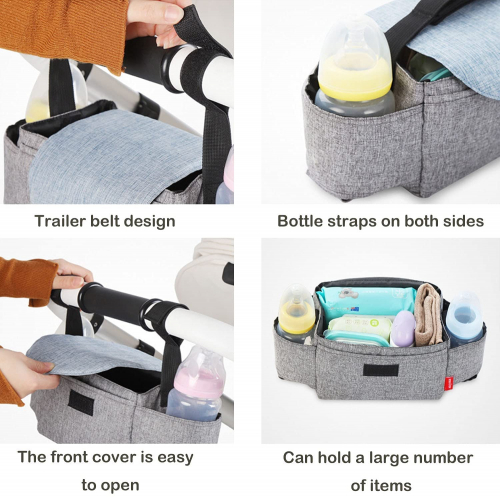 Trailer belt design

Bottle straps on both sides

The front cover is easy to open

Can hold a large number of items