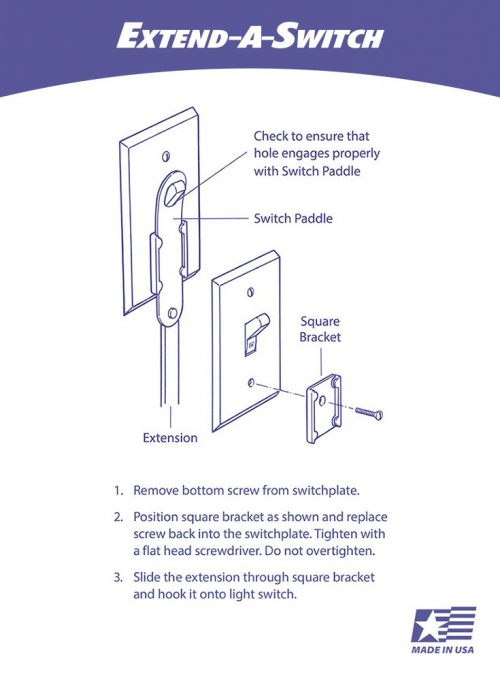 EXTEND-A-SWITCH

Check to ensure that hole engages properly with Switch Paddle

Switch Paddle

Square Bracket

Extension

1. Remove bottom screw from switchplate.

2. Position square bracket as shown and replace screw back into the switchplate. Tighten with a flat head screwdriver. Do not overtighten.

3. Slide the extension through square bracket and hook it onto light switch.

MADE IN USA