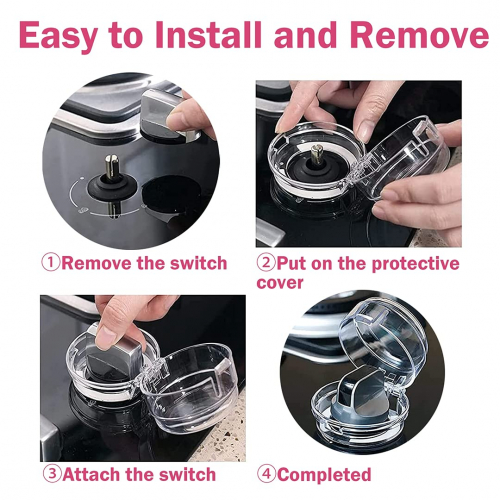 Easy to Install and Remove

①Remove the switch

②Put on the protective cover

③Attach the switch

④Completed