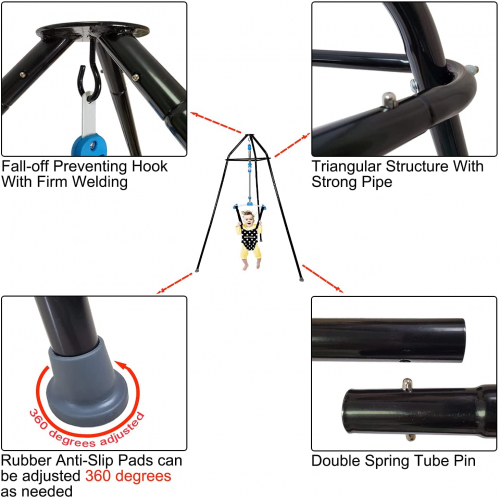 Fall-off Preventing Hook With Firm Welding

Triangular Structure With Strong Pipe

360 degrees adjusted

Rubber Anti-Slip Pads can be adjusted 360 degrees as needed

Double Spring Tube Pin